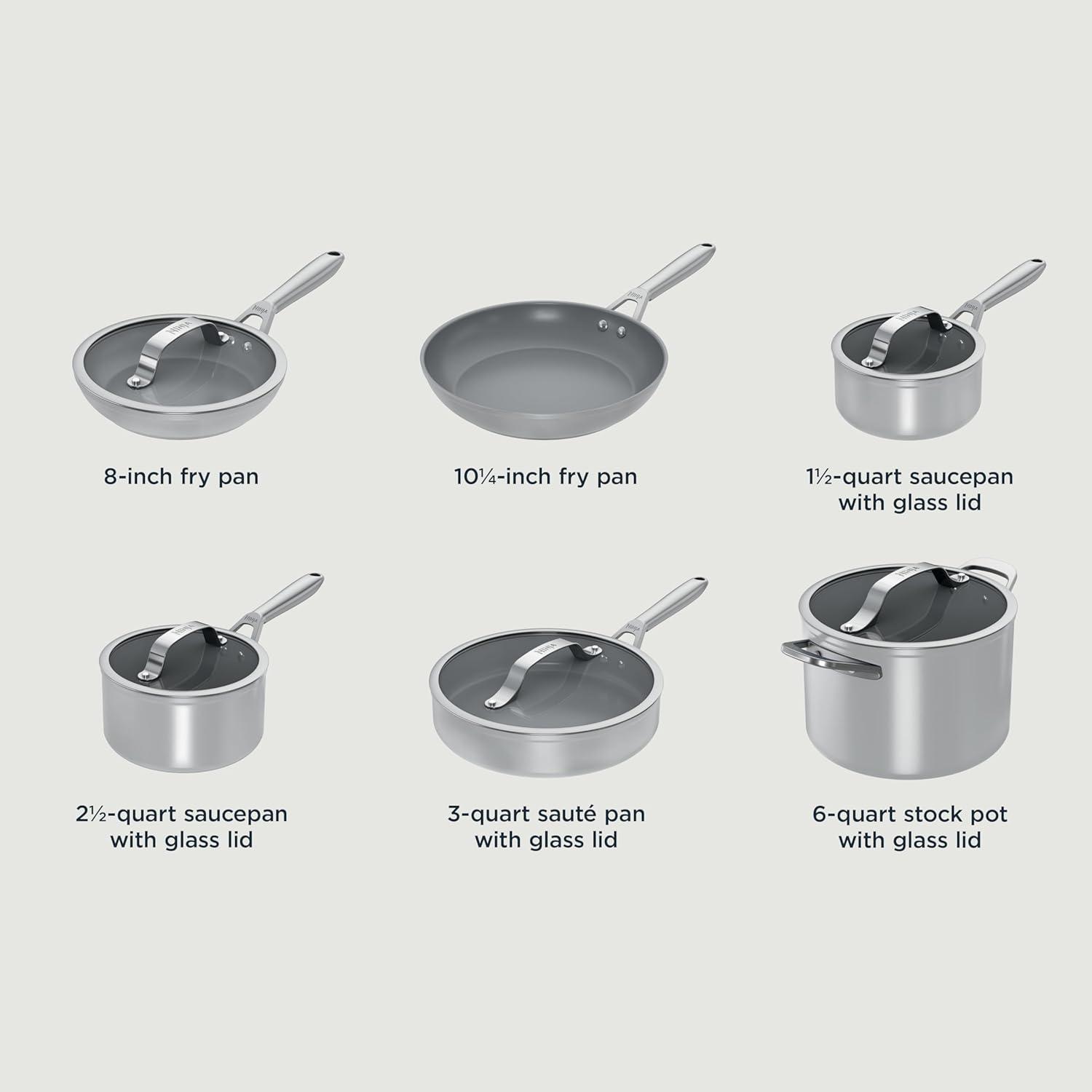 8-inch fry pan

10¼-inch fry pan

1½-quart saucepan with glass lid

2½-quart saucepan with glass lid

3-quart sauté pan with glass lid

6-quart stock pot with glass lid