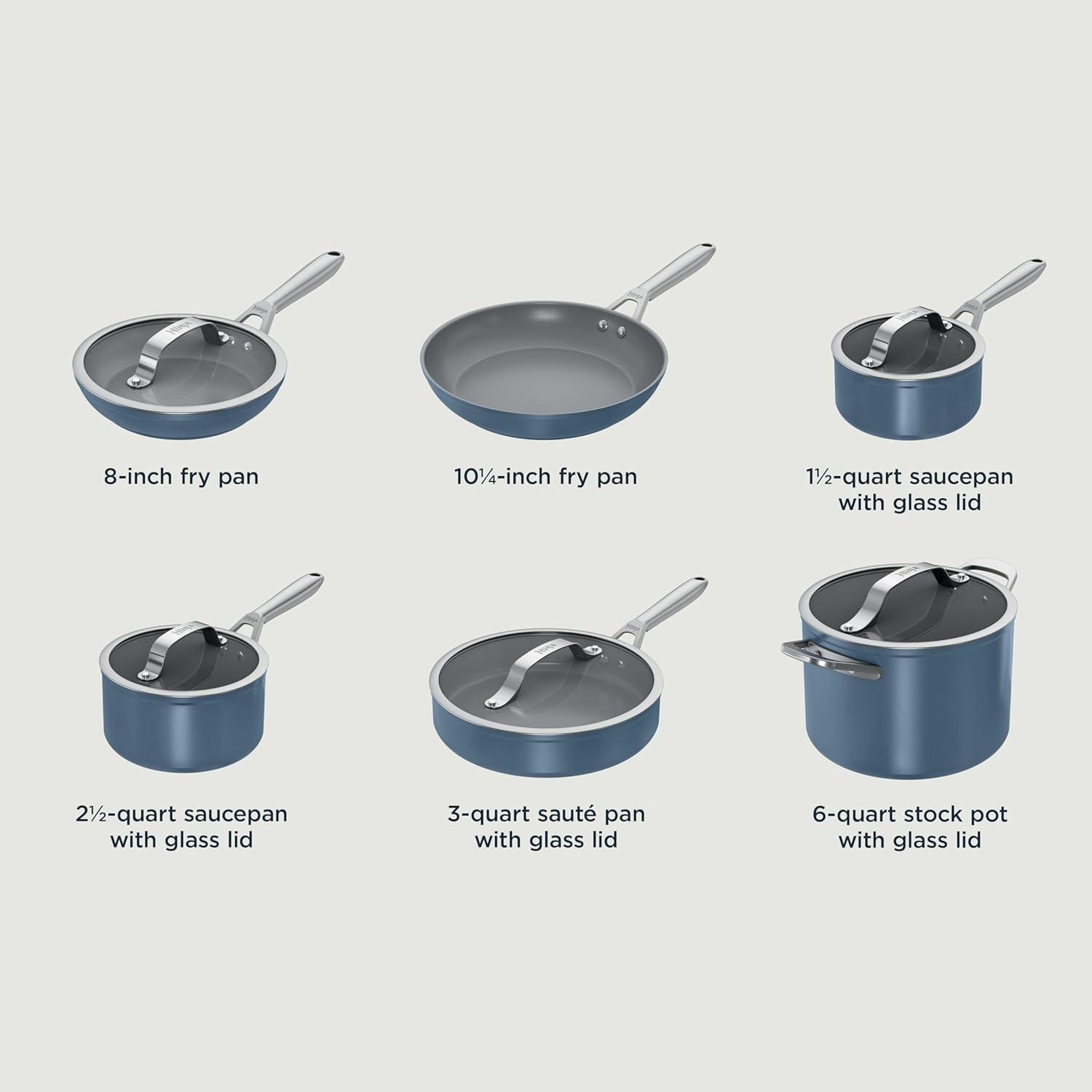 8-inch fry pan

10¼-inch fry pan

1½-quart saucepan with glass lid

2½-quart saucepan with glass lid

3-quart sauté pan with glass lid

6-quart stock pot with glass lid