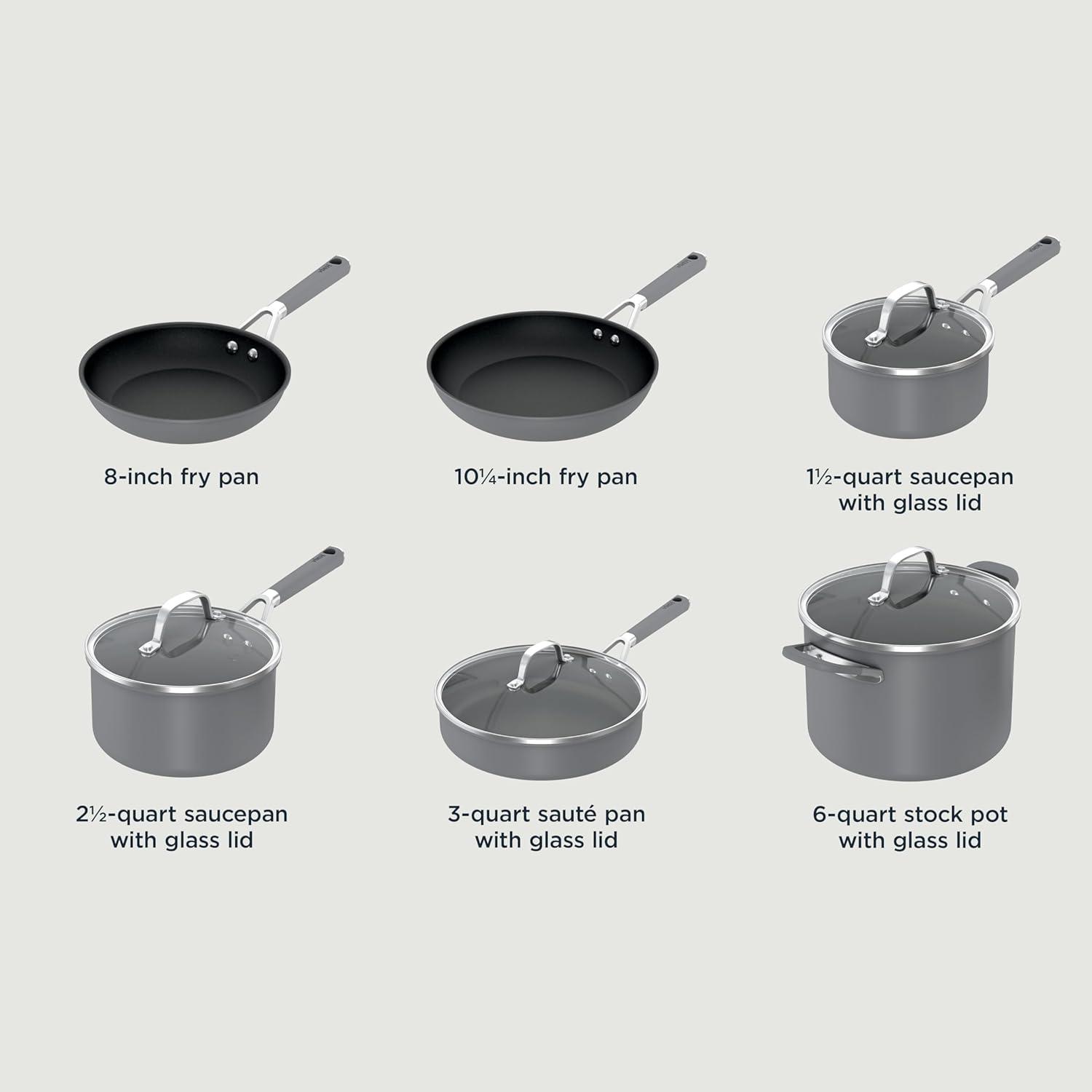 8-inch fry pan

10¼-inch fry pan

1½-quart saucepan with glass lid

2½-quart saucepan with glass lid

3-quart sauté pan with glass lid

6-quart stock pot with glass lid