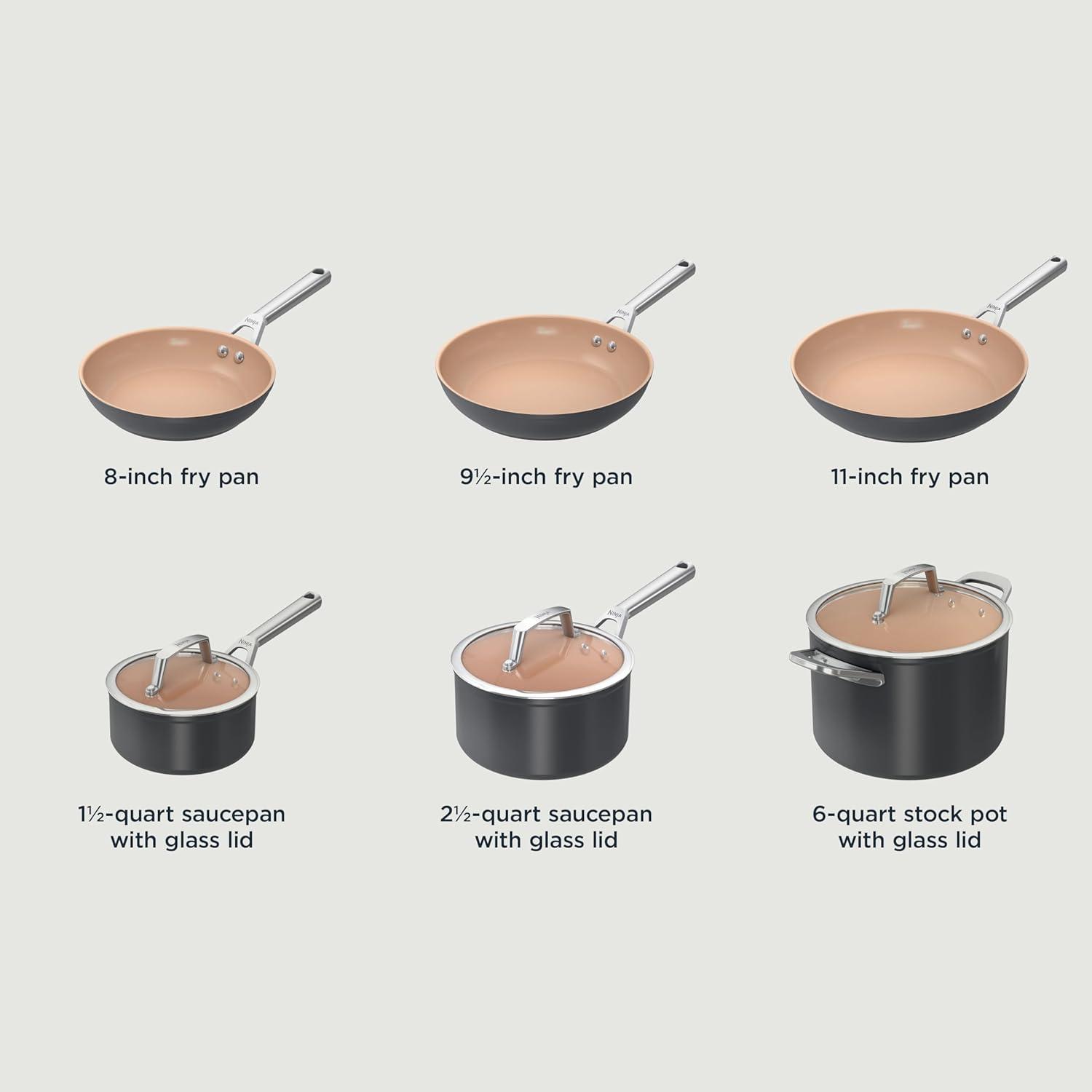 NINJA

8-inch fry pan

NINJA

9½-inch fry pan

NINJA

11-inch fry pan

NINJA

1½-quart saucepan with glass lid

NINJA

2½-quart saucepan with glass lid

6-quart stock pot with glass lid