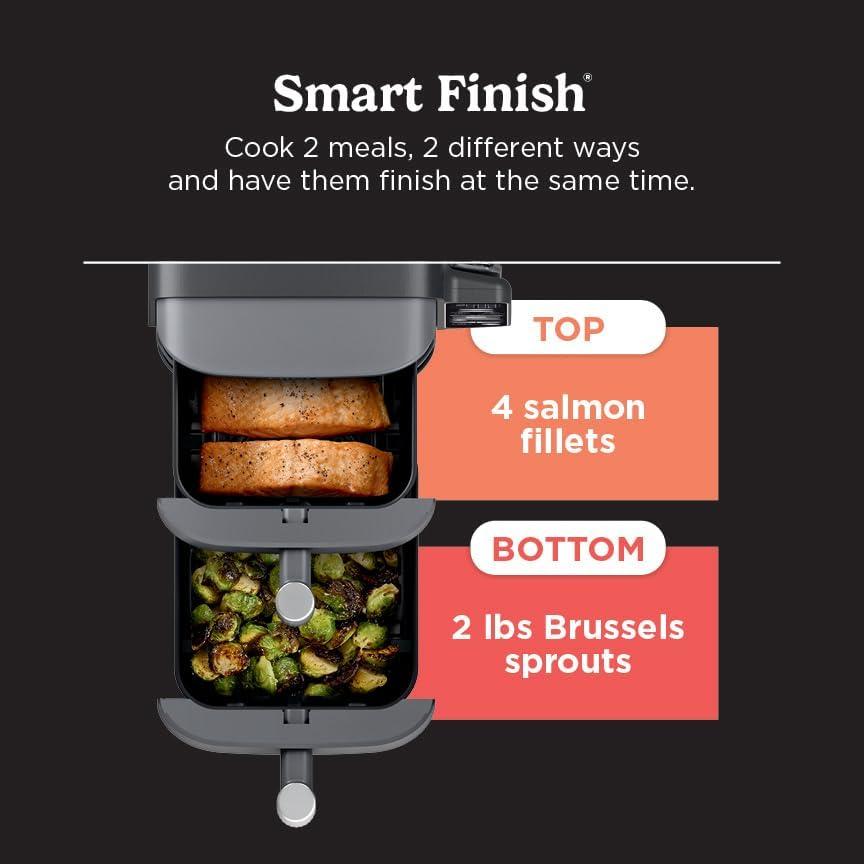 Smart Finish®

Cook 2 meals, 2 different ways and have them finish at the same time.

TOP

4 salmon fillets

BOTTOM

2 lbs Brussels sprouts