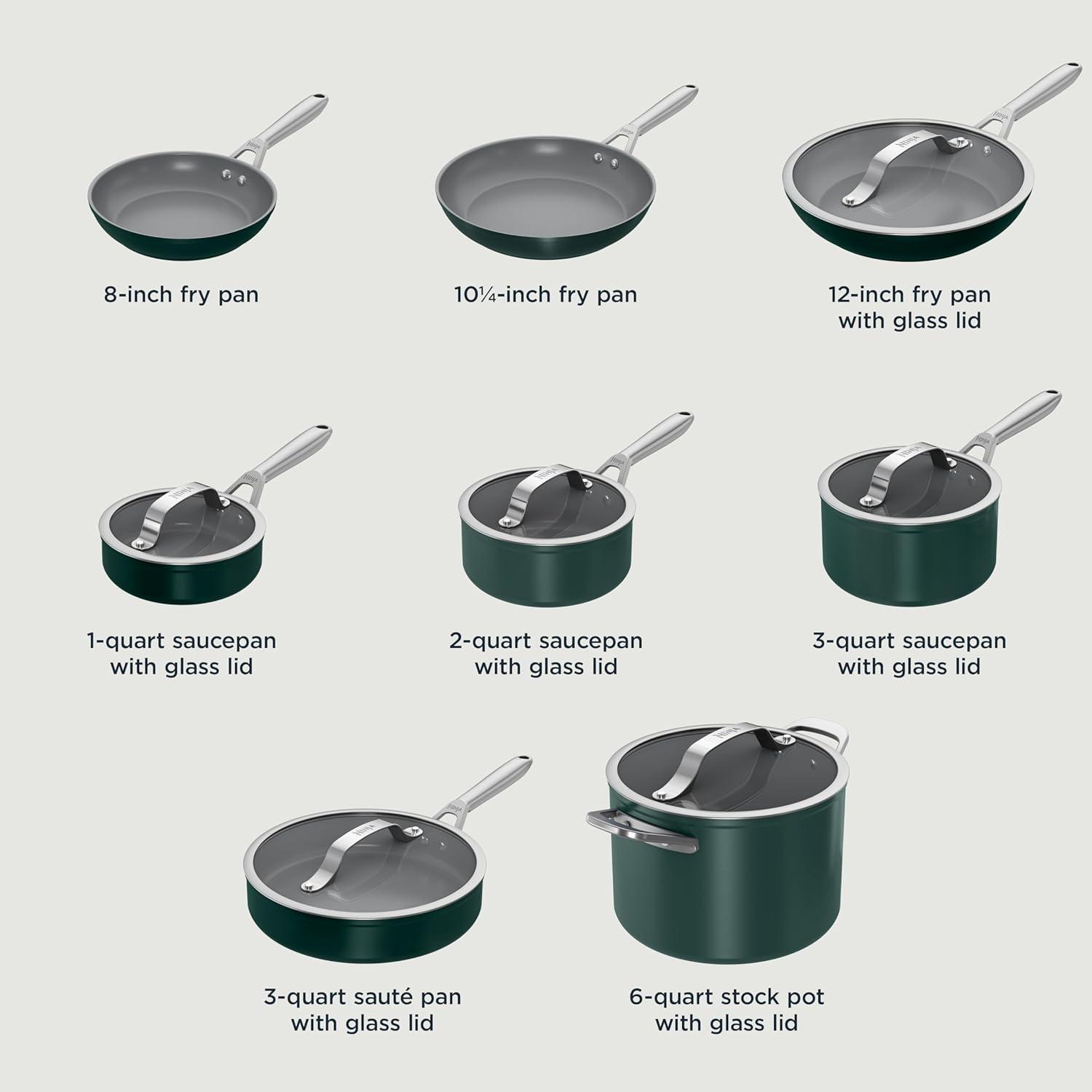 8-inch fry pan

10¼-inch fry pan

12-inch fry pan with glass lid

1-quart saucepan with glass lid

2-quart saucepan with glass lid

3-quart saucepan with glass lid

3-quart sauté pan with glass lid

6-quart stock pot with glass lid