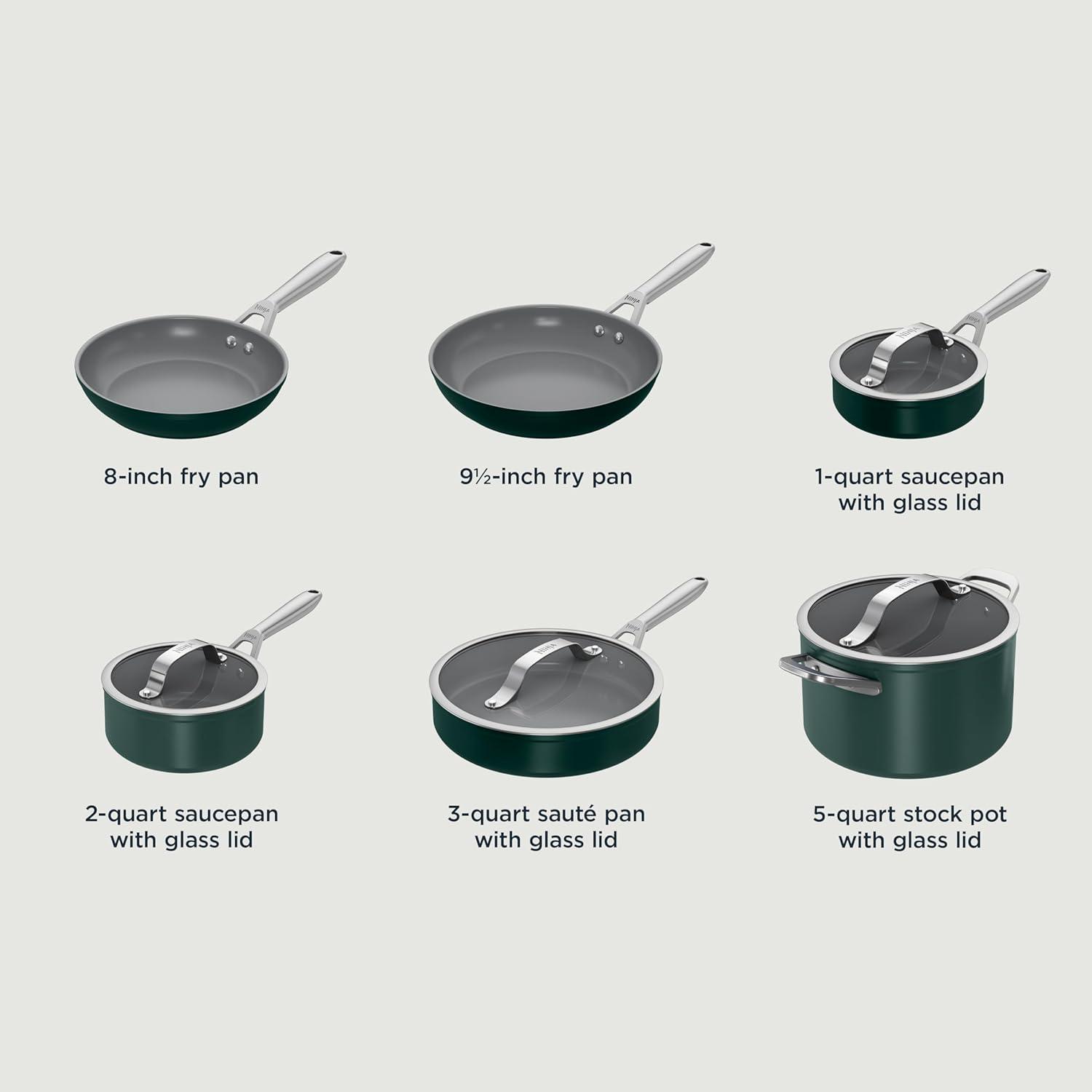 Ninja

8-inch fry pan

Ninja

9½-inch fry pan

Ninja

Ninja

1-quart saucepan with glass lid

Ninja

Ninja

2-quart saucepan with glass lid

Ninja

Ninja

3-quart sauté pan with glass lid

Ninja

5-quart stock pot with glass lid