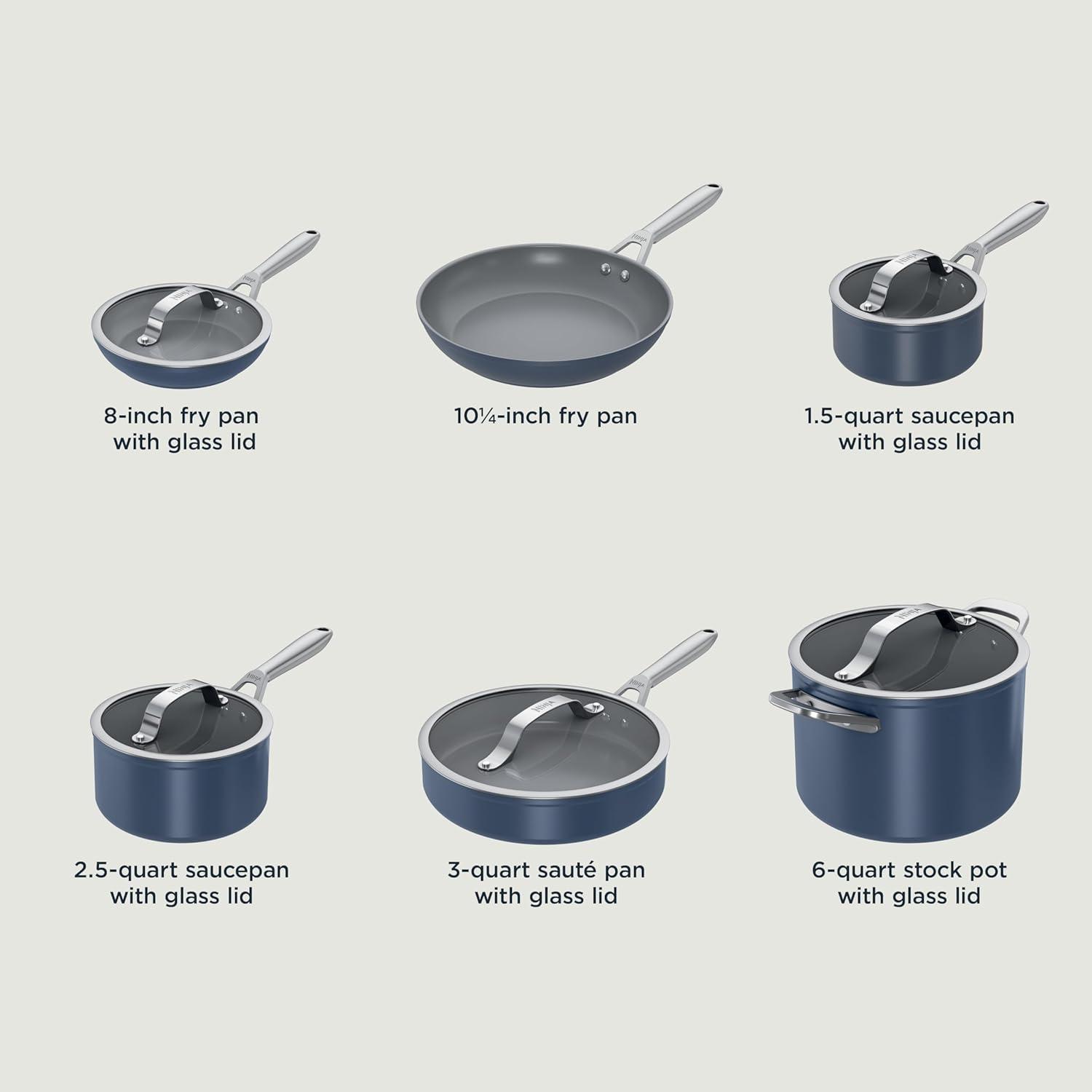 8-inch fry pan
with glass lid

10¼-inch fry pan

1.5-quart saucepan
with glass lid

2.5-quart saucepan
with glass lid

3-quart sauté pan
with glass lid

6-quart stock pot
with glass lid